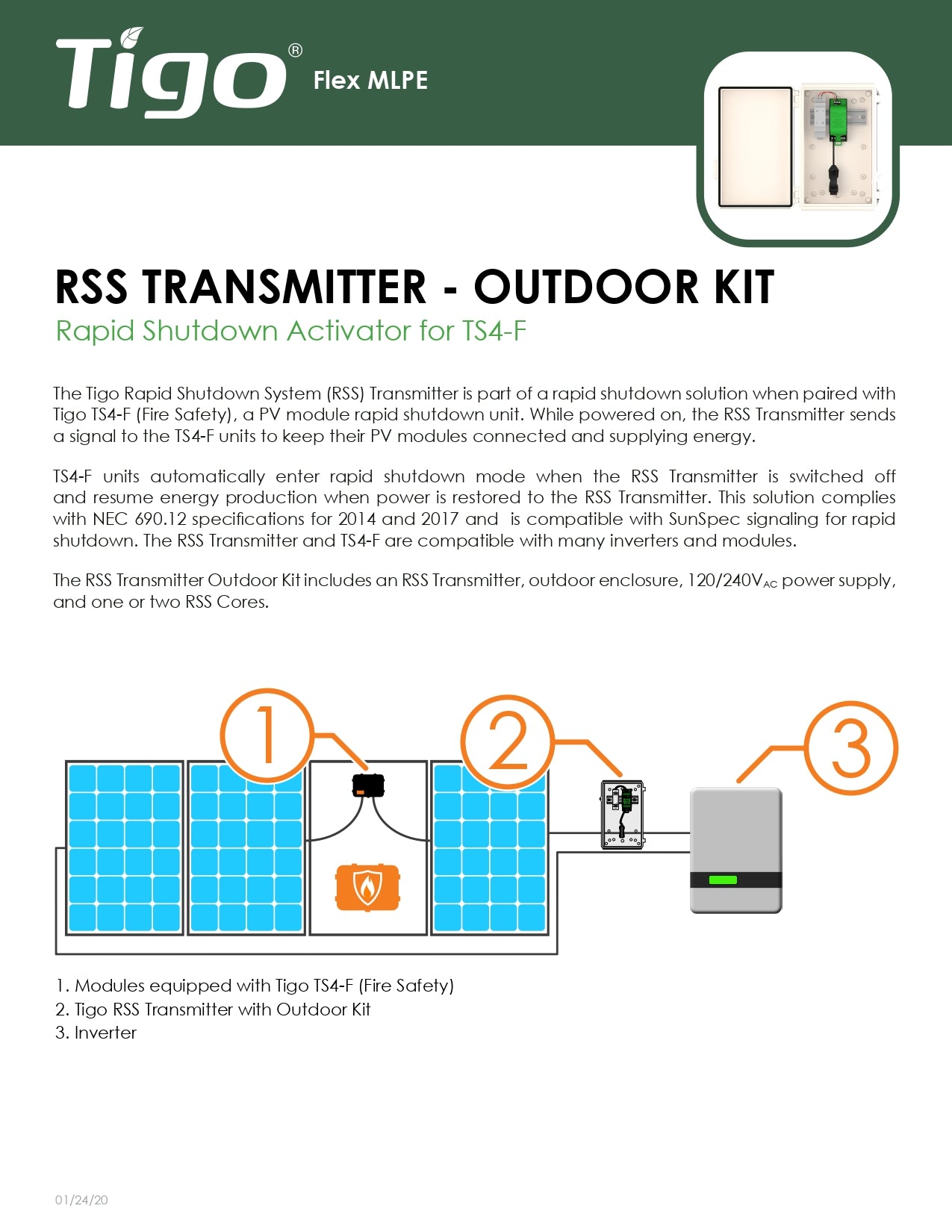 Tigo® Flex MLPE

RSS TRANSMITTER - OUTDOOR KIT
Rapid Shutdown Activator for TS4-F

The Tigo Rapid Shutdown System (RSS) Transmitter is part of a rapid shutdown solution when paired with Tigo TS4-F (Fire Safety), a PV module rapid shutdown unit. While powered on, the RSS Transmitter sends a signal to the TS4-F units to keep their PV modules connected and supplying energy.

TS4-F units automatically enter rapid shutdown mode when the RSS Transmitter is switched off and resume energy production when power is restored to the RSS Transmitter. This solution complies with NEC 690.12 specifications for 2014 and 2017 and is compatible with SunSpec signaling for rapid shutdown. The RSS Transmitter and TS4-F are compatible with many inverters and modules.

The RSS Transmitter Outdoor Kit includes an RSS Transmitter, outdoor enclosure, 120/240V$_{AC}$ power supply, and one or two RSS Cores.

1

2

3

1. Modules equipped with Tigo TS4-F (Fire Safety)
2. Tigo RSS Transmitter with Outdoor Kit
3. Inverter

01/24/20